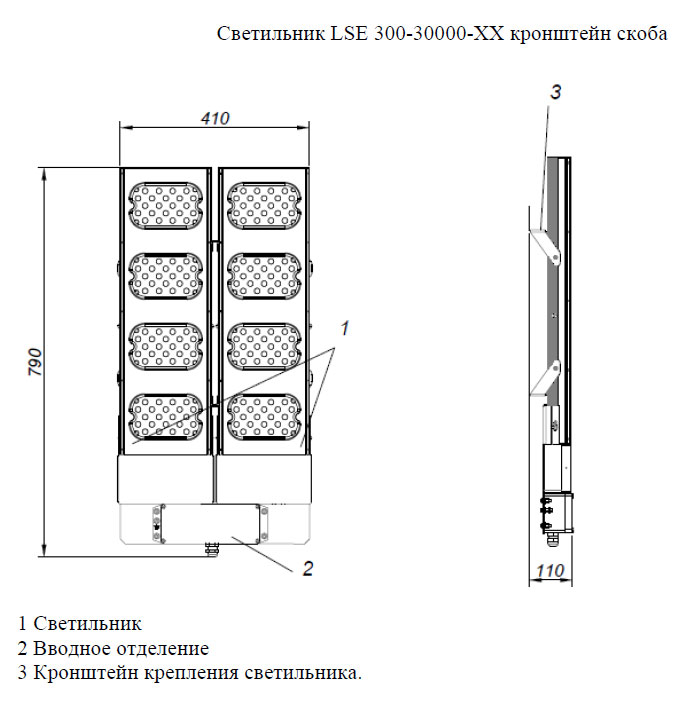 Светильник LSE 300-30000-XX кронштейн скоба

410

790

1

2

3

110

1 Светильник
2 Вводное отделение
3 Кронштейн крепления светильника.