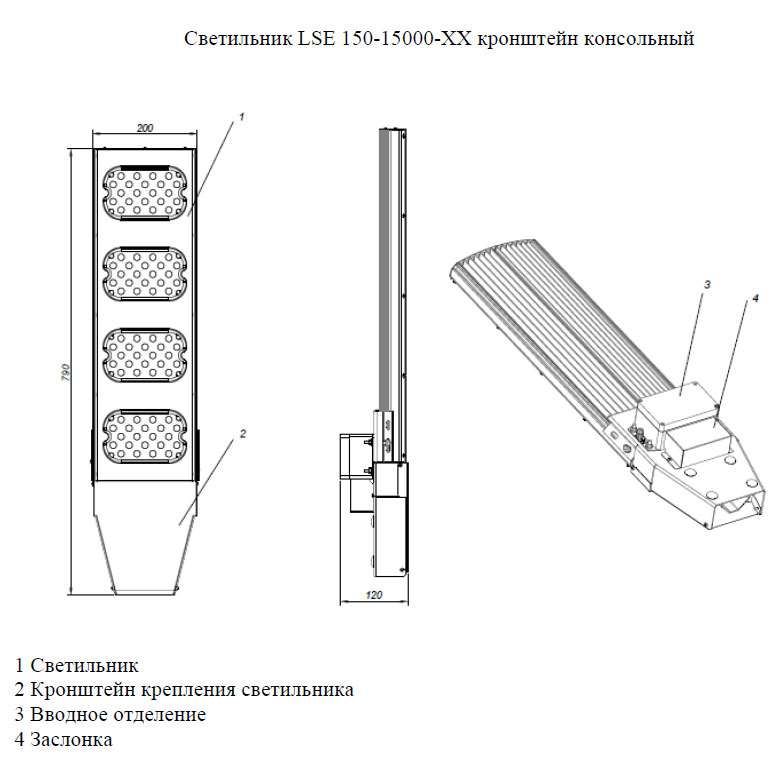 Светильник LSE 150-15000-XX кронштейн консольный

200

1

790

2

120

3

4

1 Светильник
2 Кронштейн крепления светильника
3 Вводное отделение
4 Заслонка