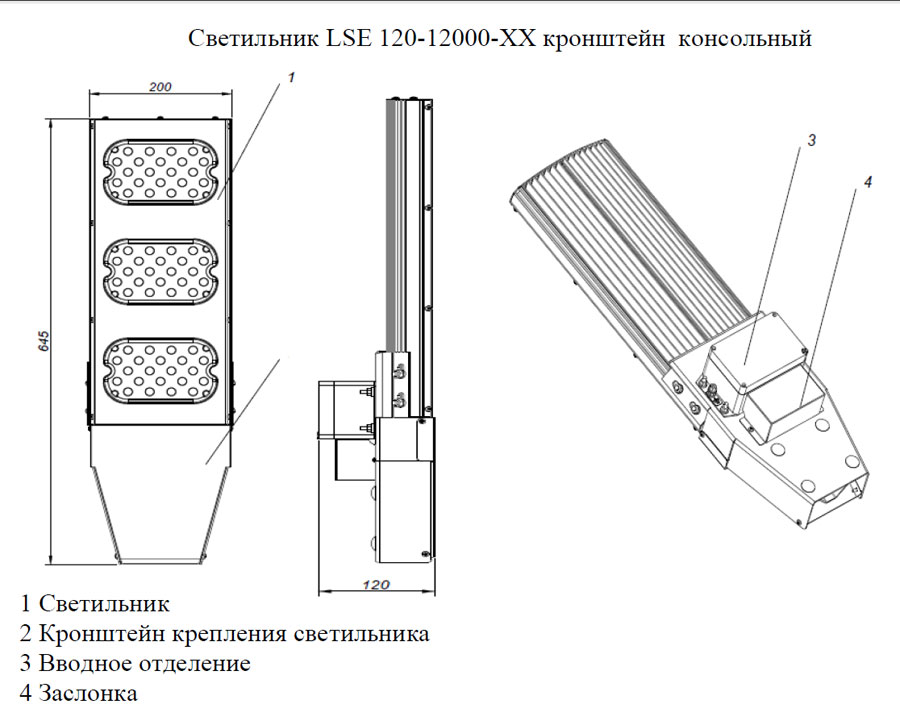 Светильник LSE 120-12000-XX кронштейн консольный

200

1

645

120

3

4

1 Светильник
2 Кронштейн крепления светильника
3 Вводное отделение
4 Заслонка