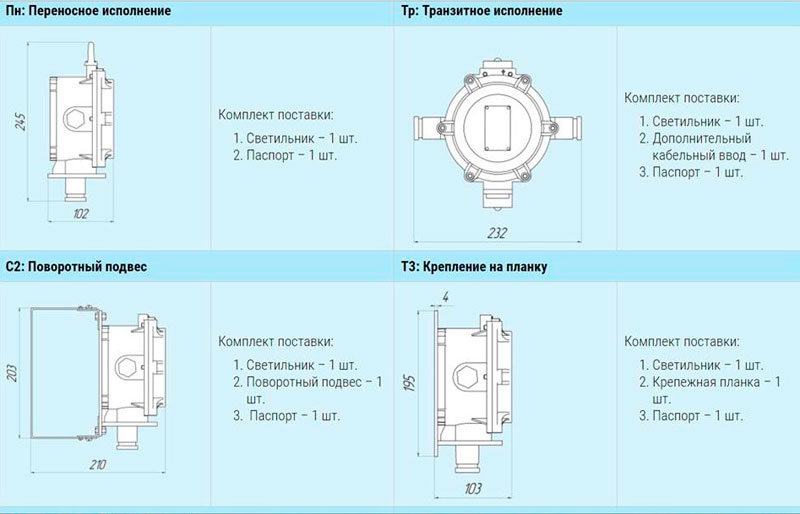 Пн: Переносное исполнение

245

102

Комплект поставки:
1. Светильник – 1 шт.
2. Паспорт – 1 шт.

Тр: Транзитное исполнение

232

Комплект поставки:
1. Светильник – 1 шт.
2. Дополнительный кабельный ввод – 1 шт.
3. Паспорт – 1 шт.

С2: Поворотный подвес

203

210

Комплект поставки:
1. Светильник – 1 шт.
2. Поворотный подвес – 1 шт.
3. Паспорт – 1 шт.

Т3: Крепление на планку

4

195

103

Комплект поставки:
1. Светильник – 1 шт.
2. Крепежная планка – 1 шт.
3. Паспорт – 1 шт.