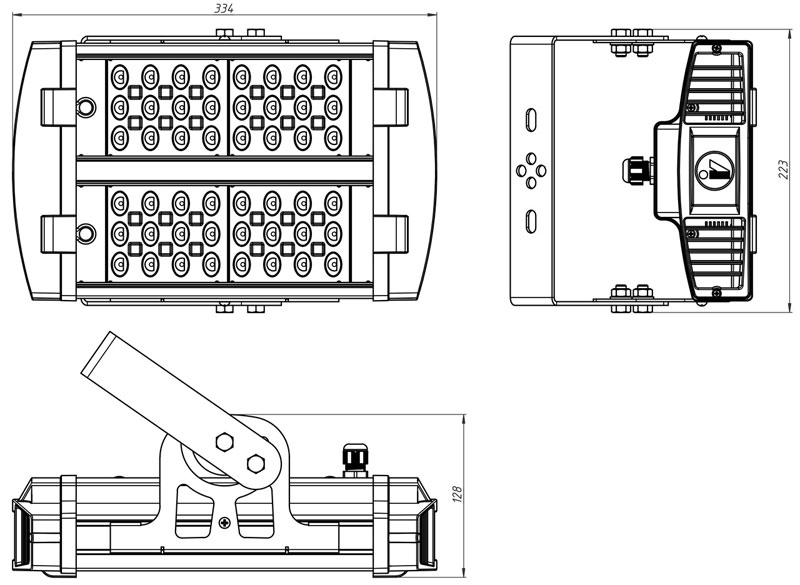 334

223

128